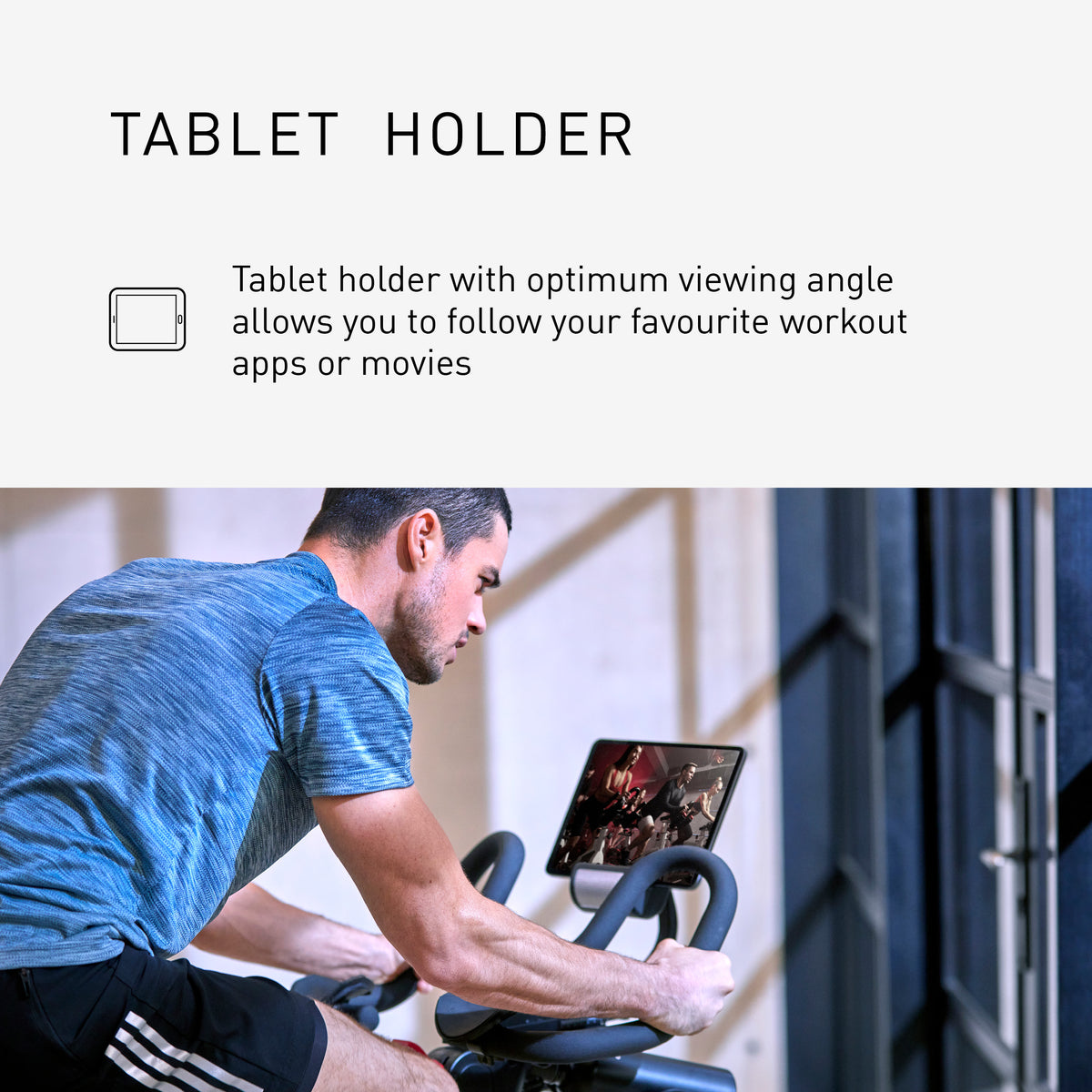 TABLET HOLDER

Tablet holder with optimum viewing angle allows you to follow your favourite workout apps or movies