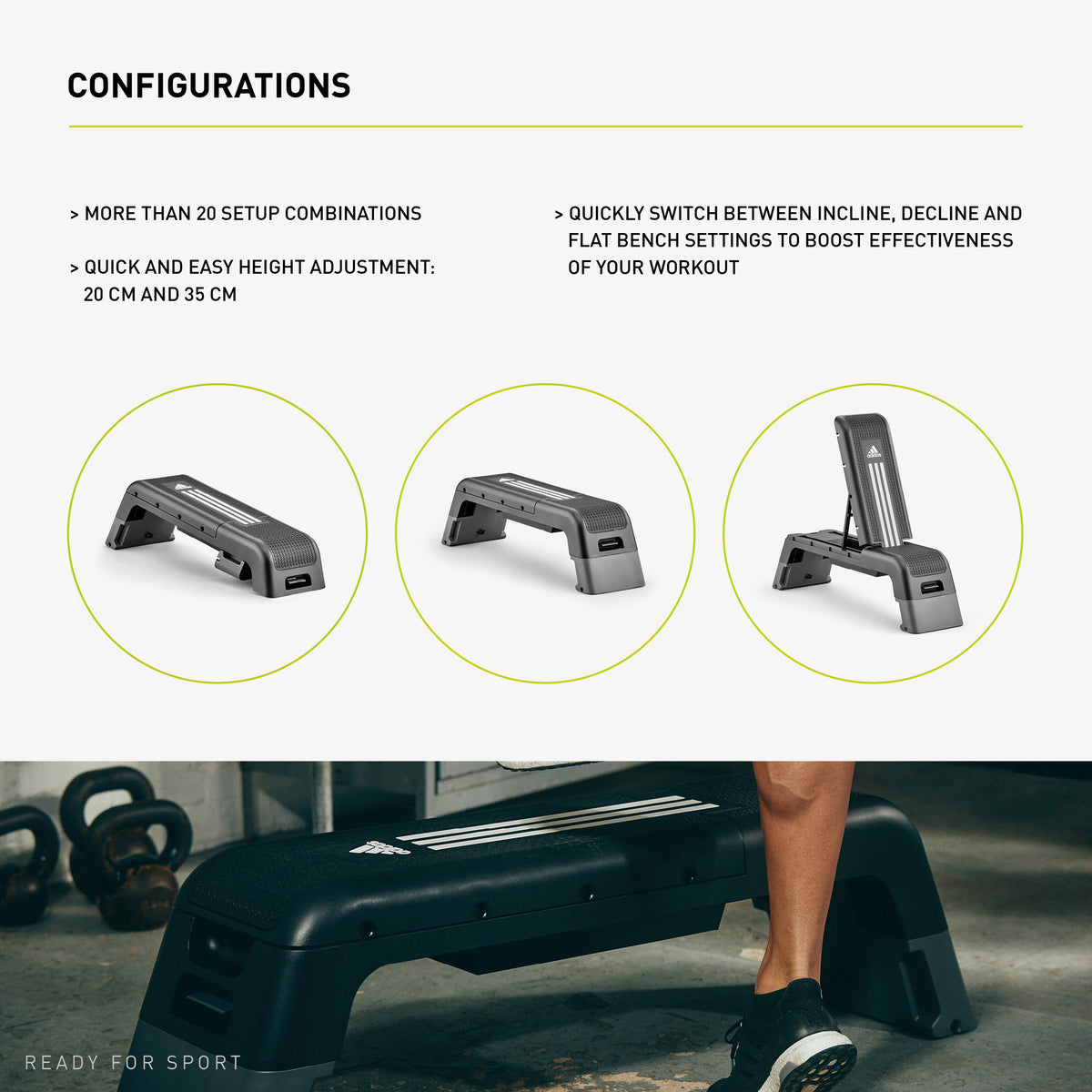 CONFIGURATIONS

> MORE THAN 20 SETUP COMBINATIONS

> QUICK AND EASY HEIGHT ADJUSTMENT: 20 CM AND 35 CM

> QUICKLY SWITCH BETWEEN INCLINE, DECLINE AND FLAT BENCH SETTINGS TO BOOST EFFECTIVENESS OF YOUR WORKOUT

adidas

READY FOR SPORT