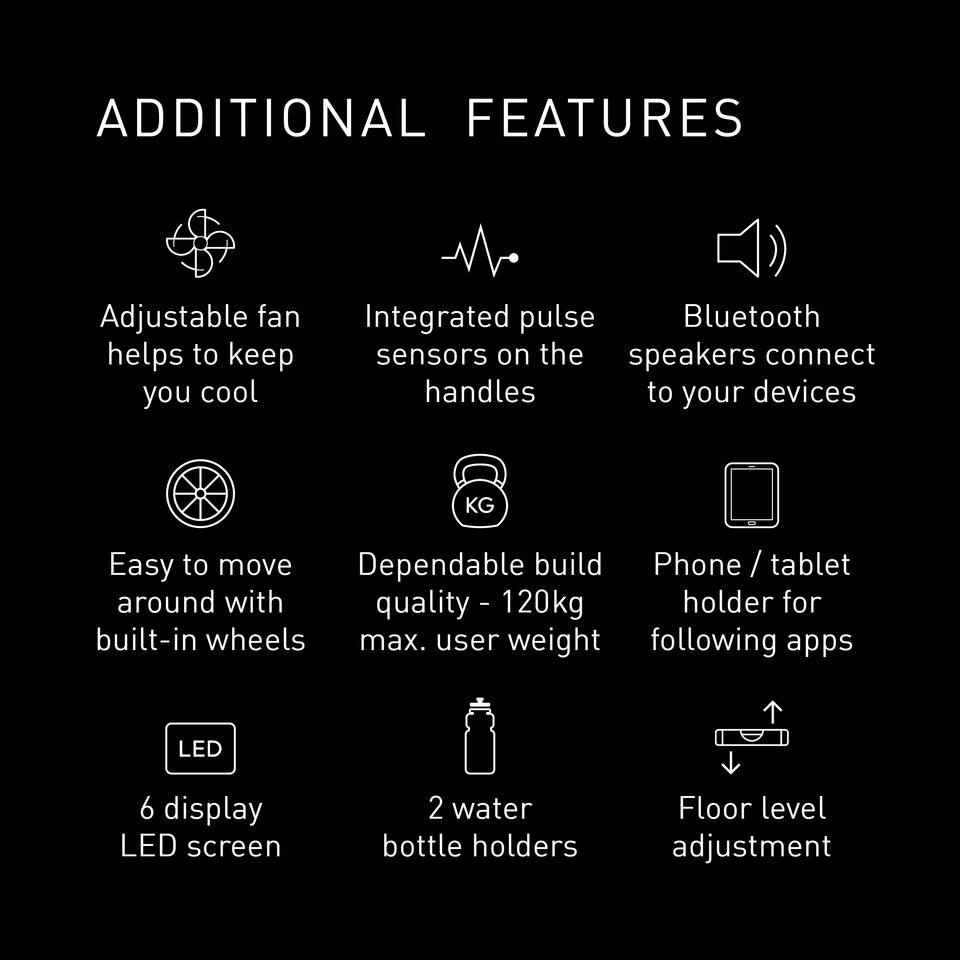 ADDITIONAL FEATURES

Adjustable fan helps to keep you cool

Integrated pulse sensors on the handles

Bluetooth speakers connect to your devices

Easy to move around with built-in wheels

KG

Dependable build quality - 120kg max. user weight

Phone / tablet holder for following apps

LED

6 display LED screen

2 water bottle holders

Floor level adjustment