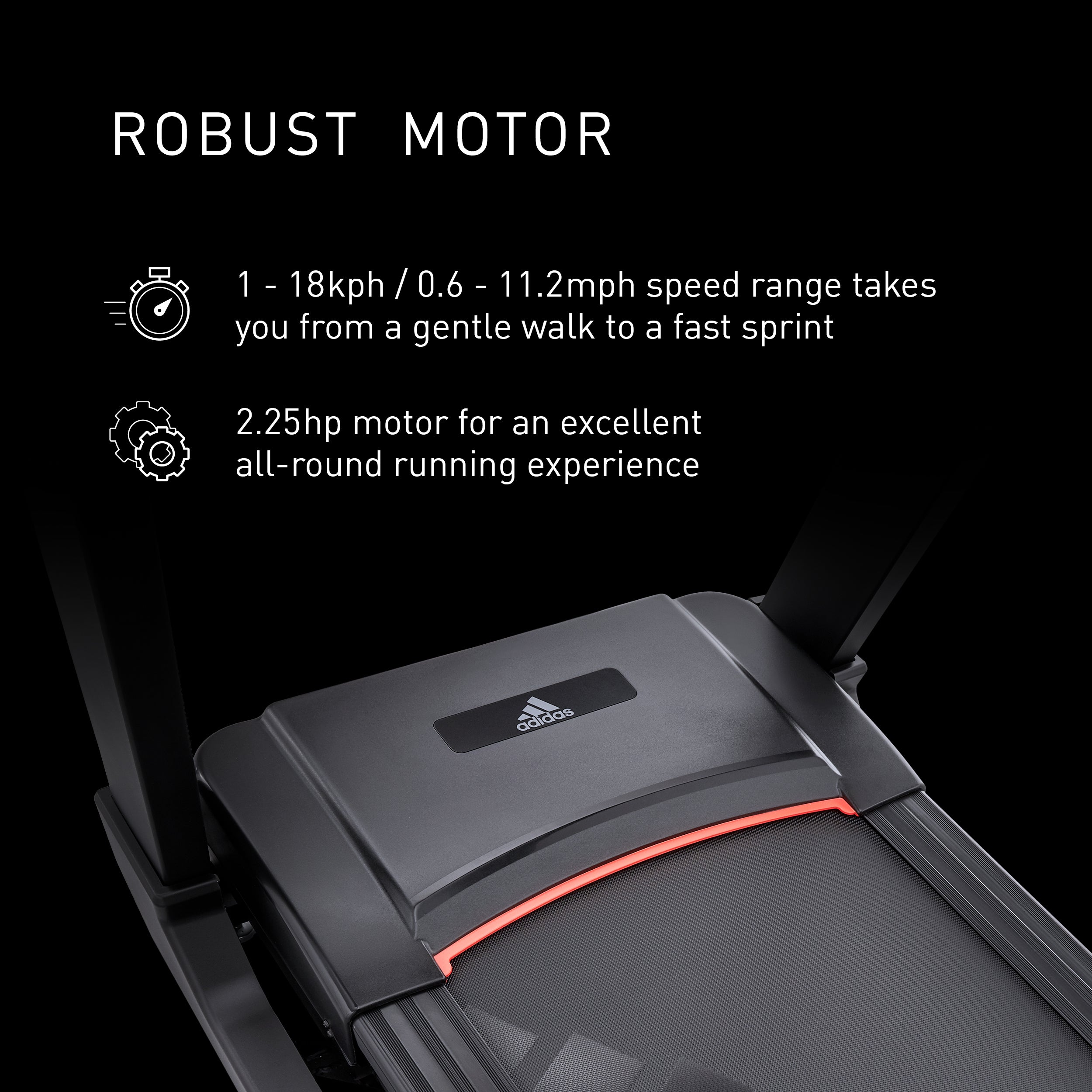 ROBUST MOTOR

1 - 18kph / 0.6 - 11.2mph speed range takes you from a gentle walk to a fast sprint

2.25hp motor for an excellent all-round running experience

adidas