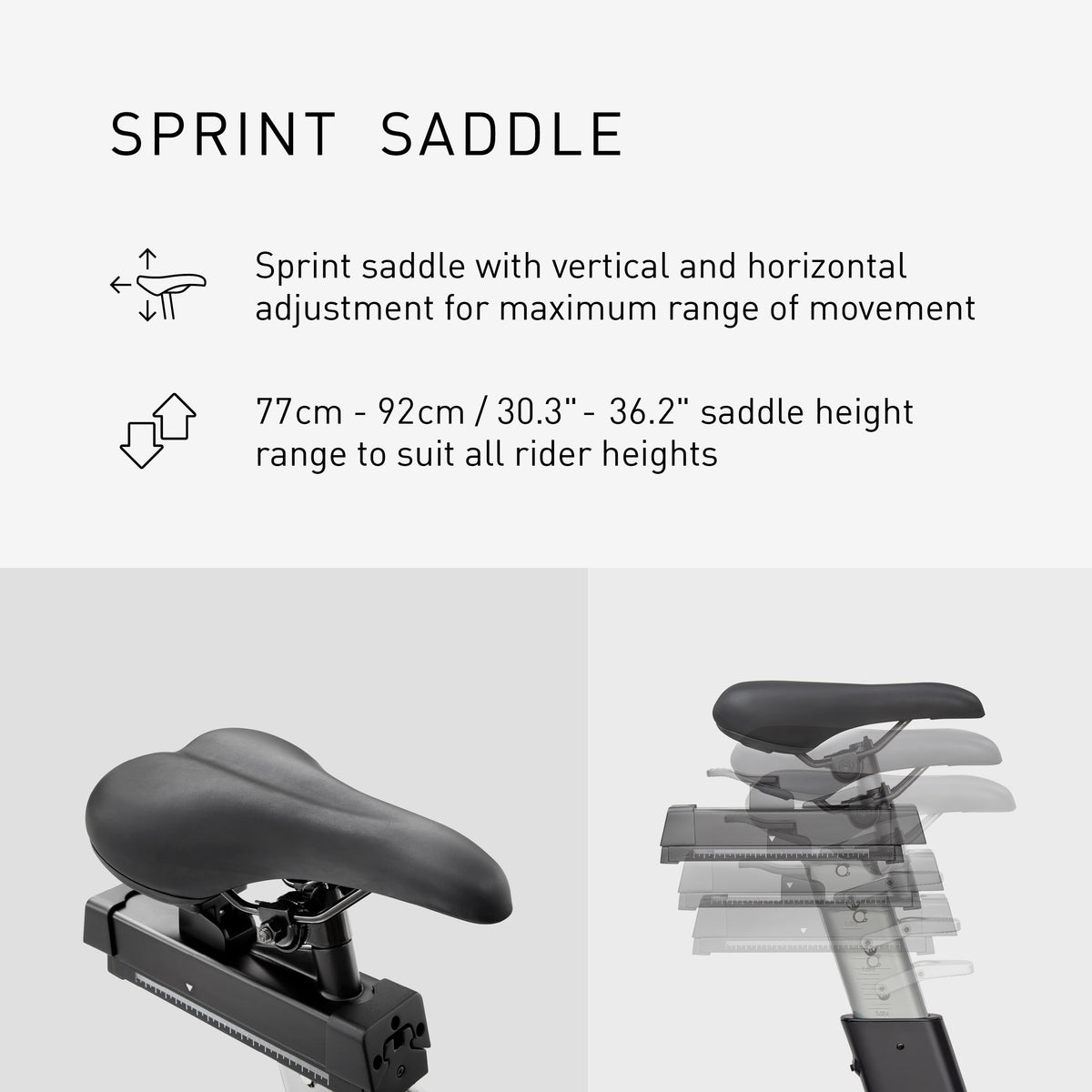 SPRINT SADDLE

Sprint saddle with vertical and horizontal adjustment for maximum range of movement

77cm - 92cm / 30.3" - 36.2" saddle height range to suit all rider heights