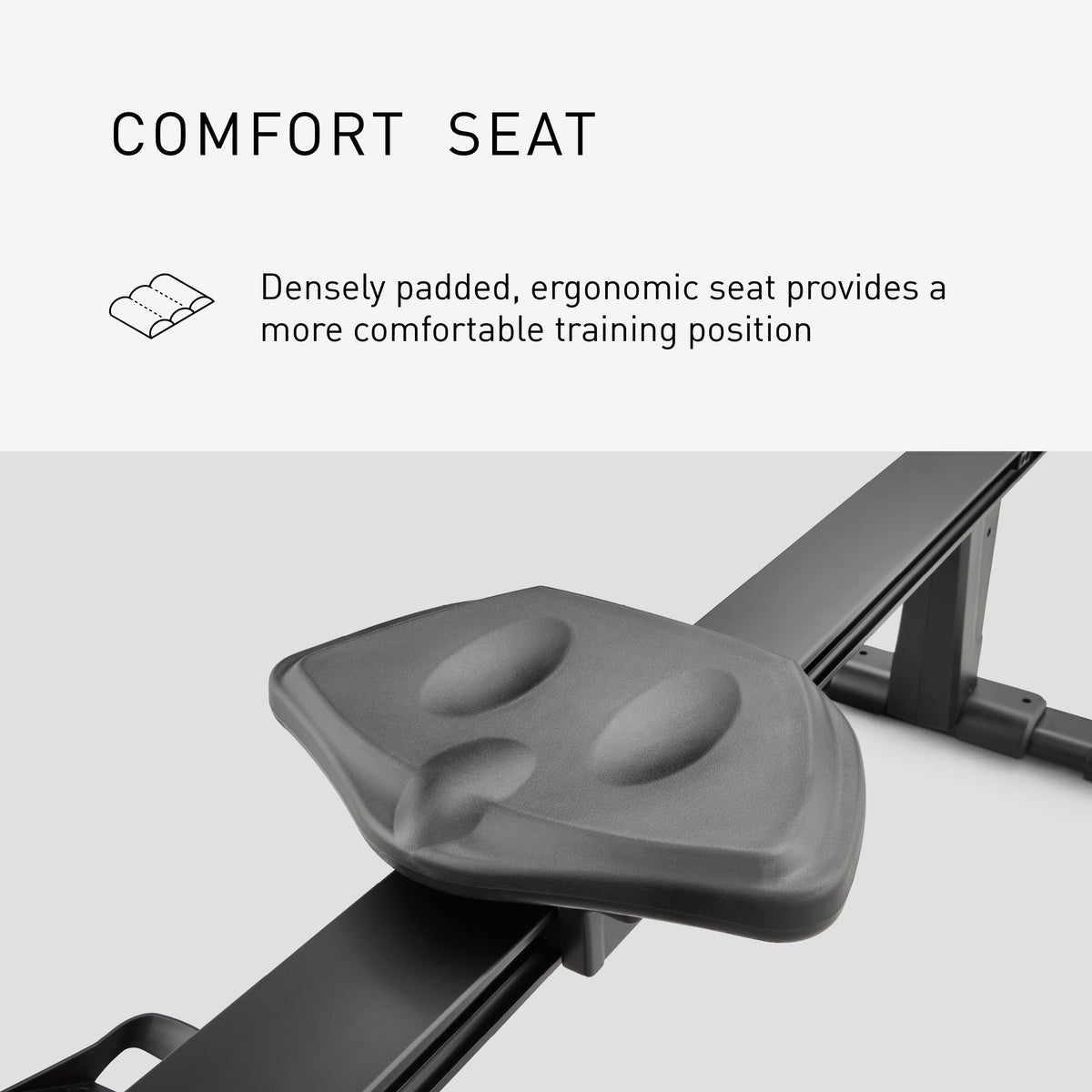 COMFORT SEAT

Densely padded, ergonomic seat provides a more comfortable training position