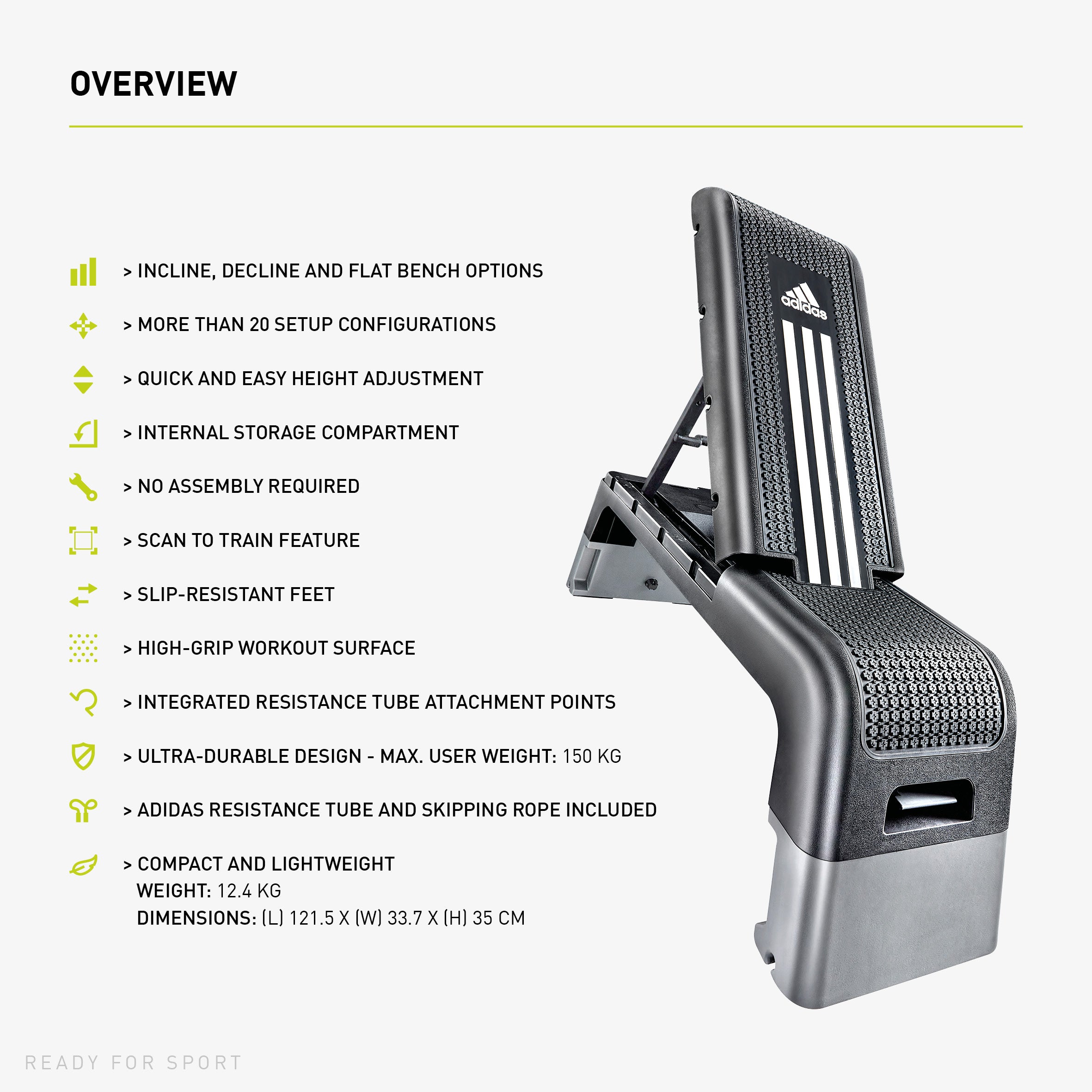 OVERVIEW

> INCLINE, DECLINE AND FLAT BENCH OPTIONS

> MORE THAN 20 SETUP CONFIGURATIONS

> QUICK AND EASY HEIGHT ADJUSTMENT

> INTERNAL STORAGE COMPARTMENT

> NO ASSEMBLY REQUIRED

> SCAN TO TRAIN FEATURE

> SLIP-RESISTANT FEET

> HIGH-GRIP WORKOUT SURFACE

> INTEGRATED RESISTANCE TUBE ATTACHMENT POINTS

> ULTRA-DURABLE DESIGN - MAX. USER WEIGHT: 150 KG

> ADIDAS RESISTANCE TUBE AND SKIPPING ROPE INCLUDED

> COMPACT AND LIGHTWEIGHT
WEIGHT: 12.4 KG
DIMENSIONS: (L) 121.5 X (W) 33.7 X (H) 35 CM

adidas

READY FOR SPORT