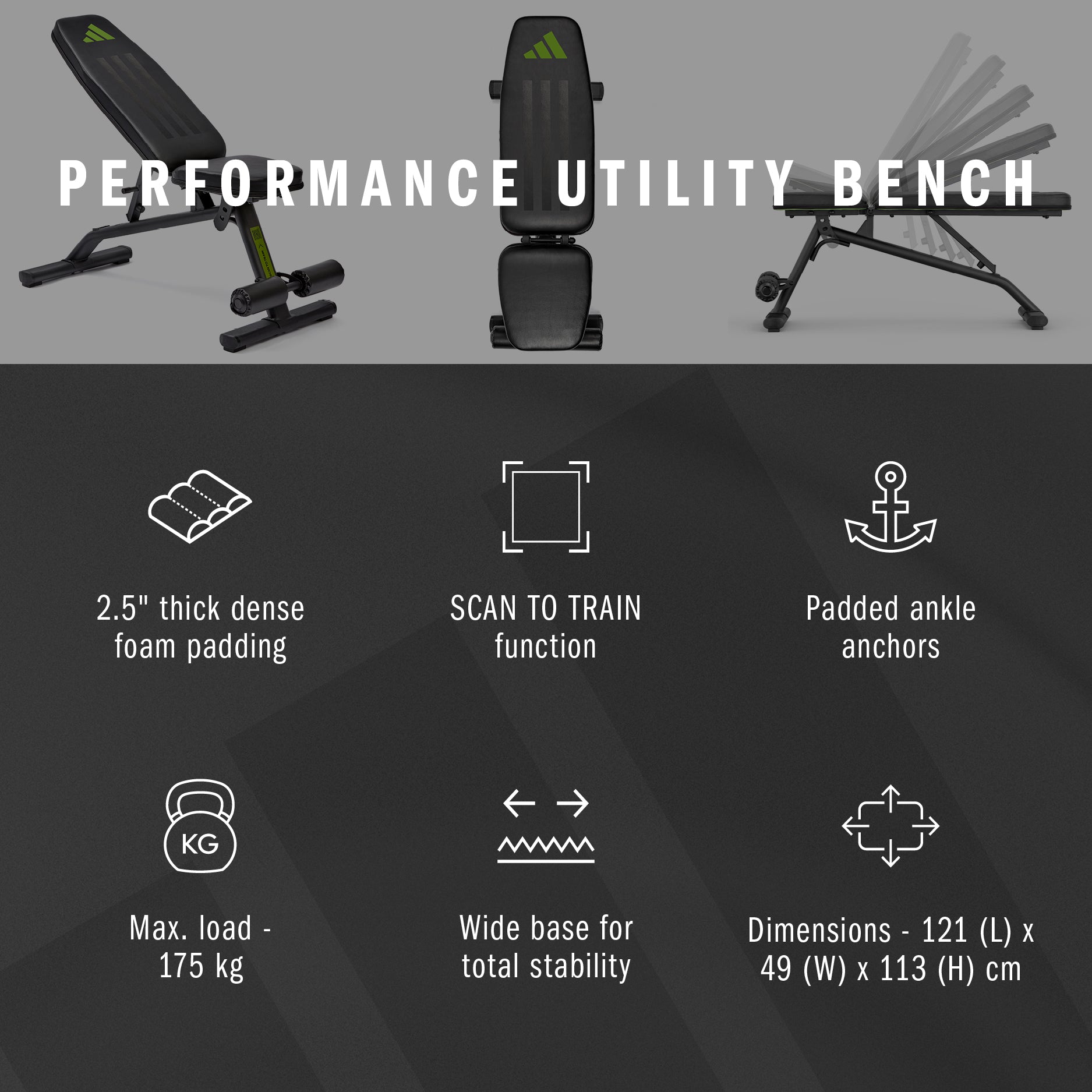 PERFORMANCE UTILITY BENCH

2.5" thick dense foam padding

SCAN TO TRAIN function

Padded ankle anchors

KG

Max. load - 175 kg

Wide base for total stability

Dimensions - 121 (L) x 49 (W) x 113 (H) cm